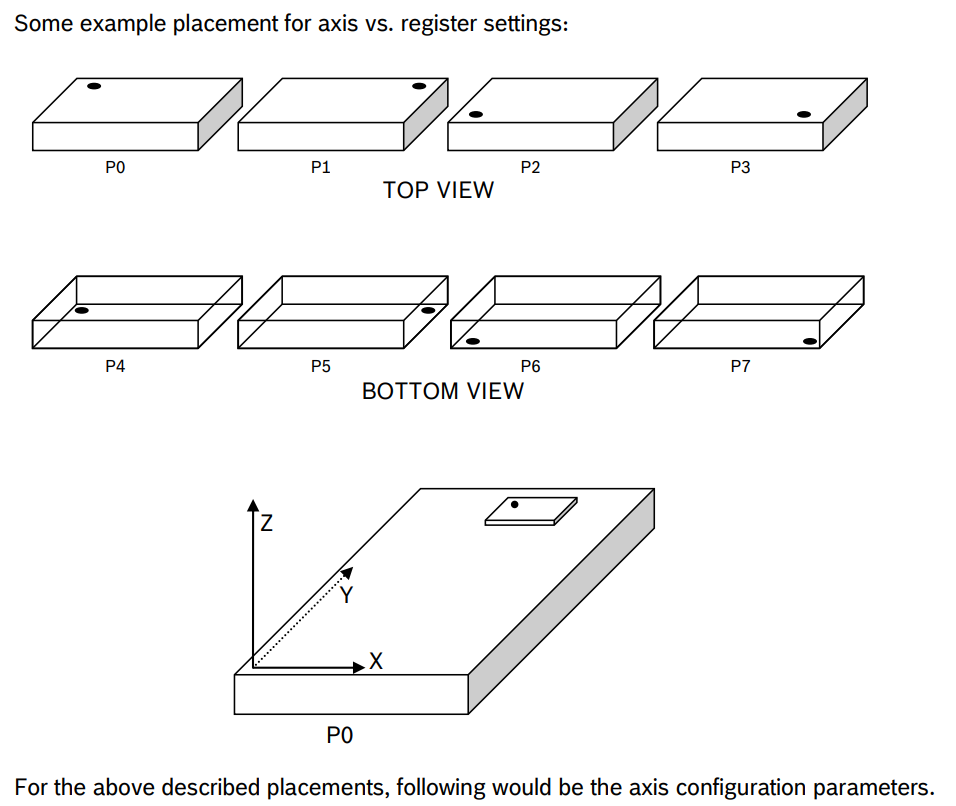 Some example placement for axis vs. register settings:

P0

P1

P2

P3

TOP VIEW

P4

P5

P6

P7

BOTTOM VIEW

Z

Y

X

P0

For the above described placements, following would be the axis configuration parameters.